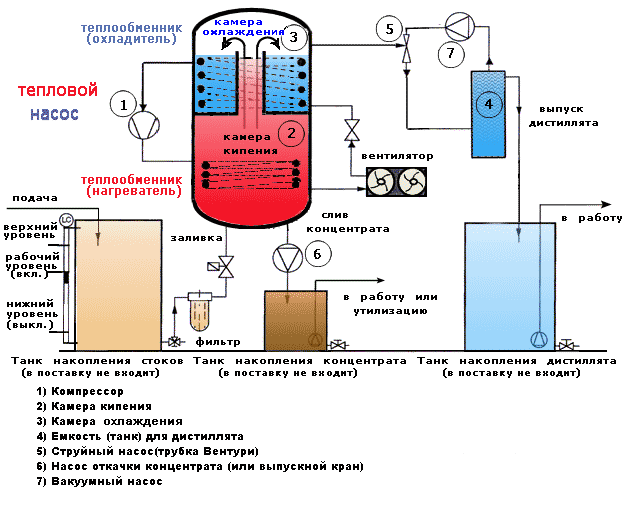 теплообменник (охладитель)

камера охлаждения

3

5

7

тепловой насос

1

4

выпуск дистиллята

камера кипения

2

вентилятор

теплообменник (нагреватель)

подача

LC

верхний уровень

рабочий уровень (вкл.)

нижний уровень (выкл.)

заливка

слив концентрата

6

в работу

в работу или утилизацию

фильтр

Танк накопления стоков (в поставку не входит)

Танк накопления концентрата (в поставку не входит)

Танк накопления дистиллята (в поставку не входит)

1) Компрессор
2) Камера кипения
3) Камера охлаждения
4) Емкость (танк) для дистиллята
5) Струйный насос(трубка Вентури)
6) Насос откачки концентрата (или выпускной кран)
7) Вакуумный насос